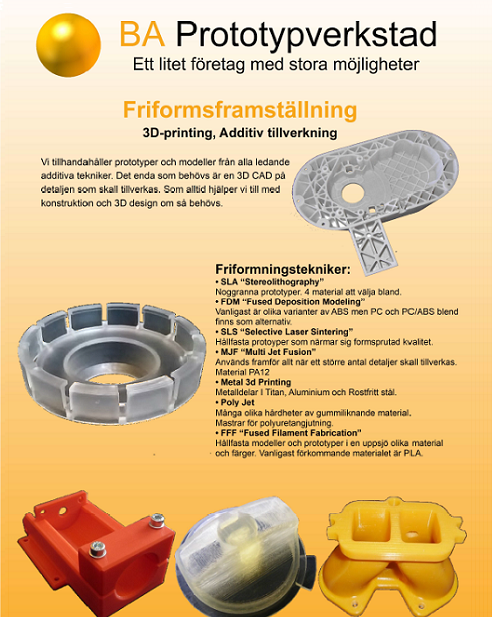 BA Prototypverkstad
Ett litet företag med stora möjligheter

Friformsframställning
3D-printing, Additiv tillverkning

Vi tillhandahåller prototyper och modeller från alla ledande additiva tekniker. Det enda som behövs är en 3D CAD på detaljen som skall tillverkas. Som alltid hjälper vi till med konstruktion och 3D design om så behövs.

Friformningstekniker:
• SLA "Stereolithography"
Noggranna prototyper. 4 material att välja bland.
• FDM "Fused Deposition Modeling"
Vanligast är olika varianter av ABS men PC och PC/ABS blend finns som alternativ.
• SLS "Selective Laser Sintering"
Hållfasta protoyper som närmar sig formsprutad kvalitet.
• MJF "Multi Jet Fusion"
Används framför allt när ett större antal detaljer skall tillverkas. Material PA12
• Metal 3d Printing
Metalldelar I Titan, Aluminium och Rostfritt stål.
• Poly Jet
Många olika hårdheter av gummiliknande material. Mastrar för polyuretangjutning.
• FFF "Fused Filament Fabrication"
Hållfasta modeller och prototyper i en uppsjö olika material och färger. Vanligast förkommande materialet är PLA.